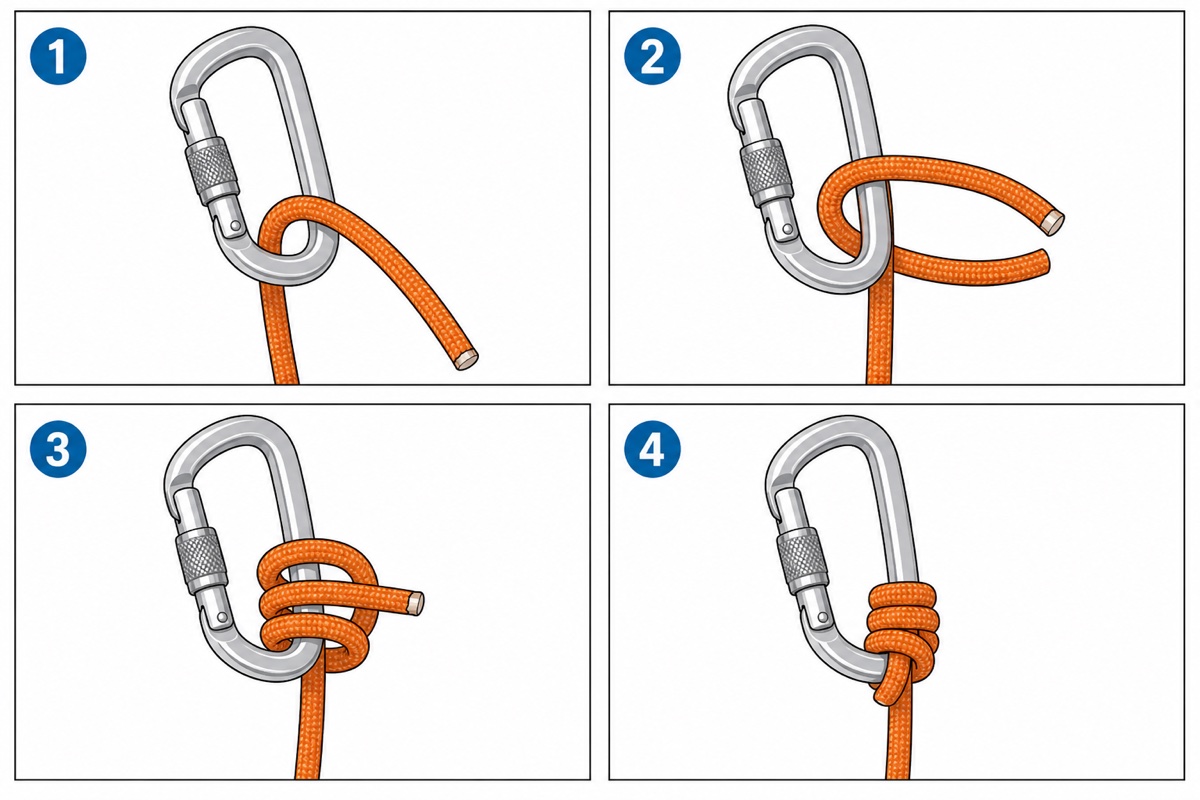 1

2

3

4