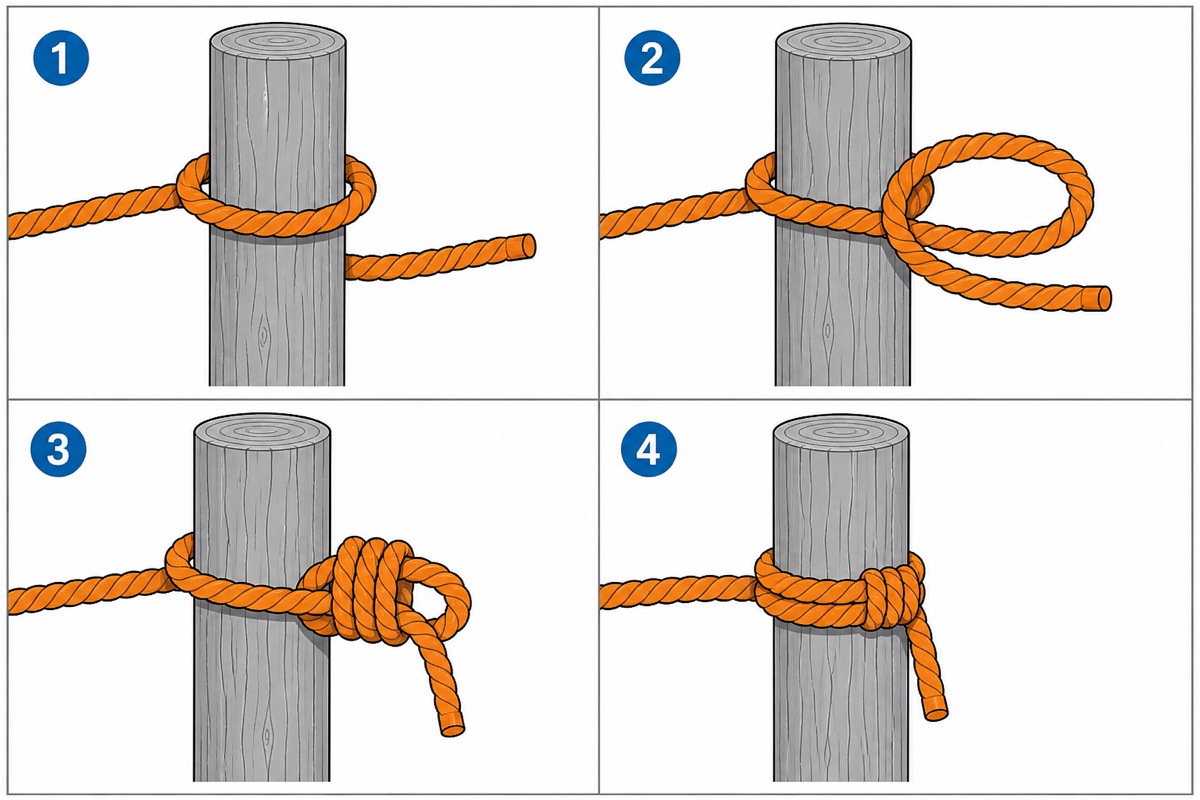 1

2

3

4